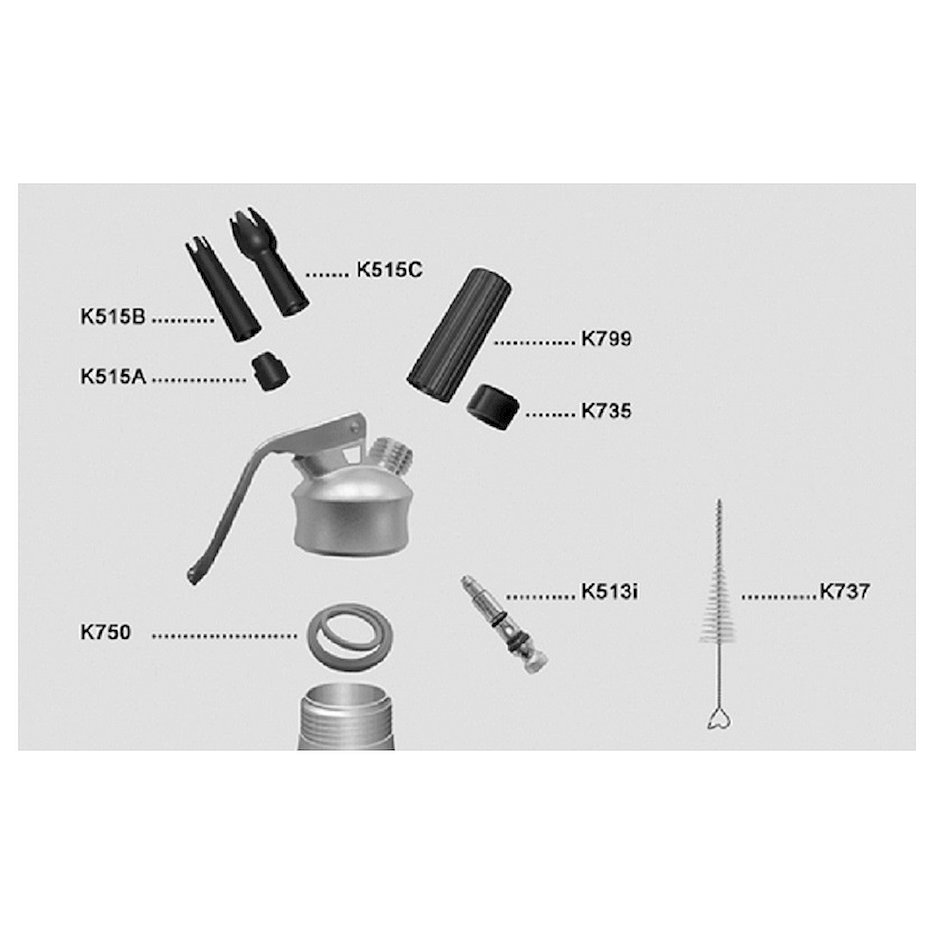 K515C
K515B
K799
K515A
K735
K513i
K737
K750