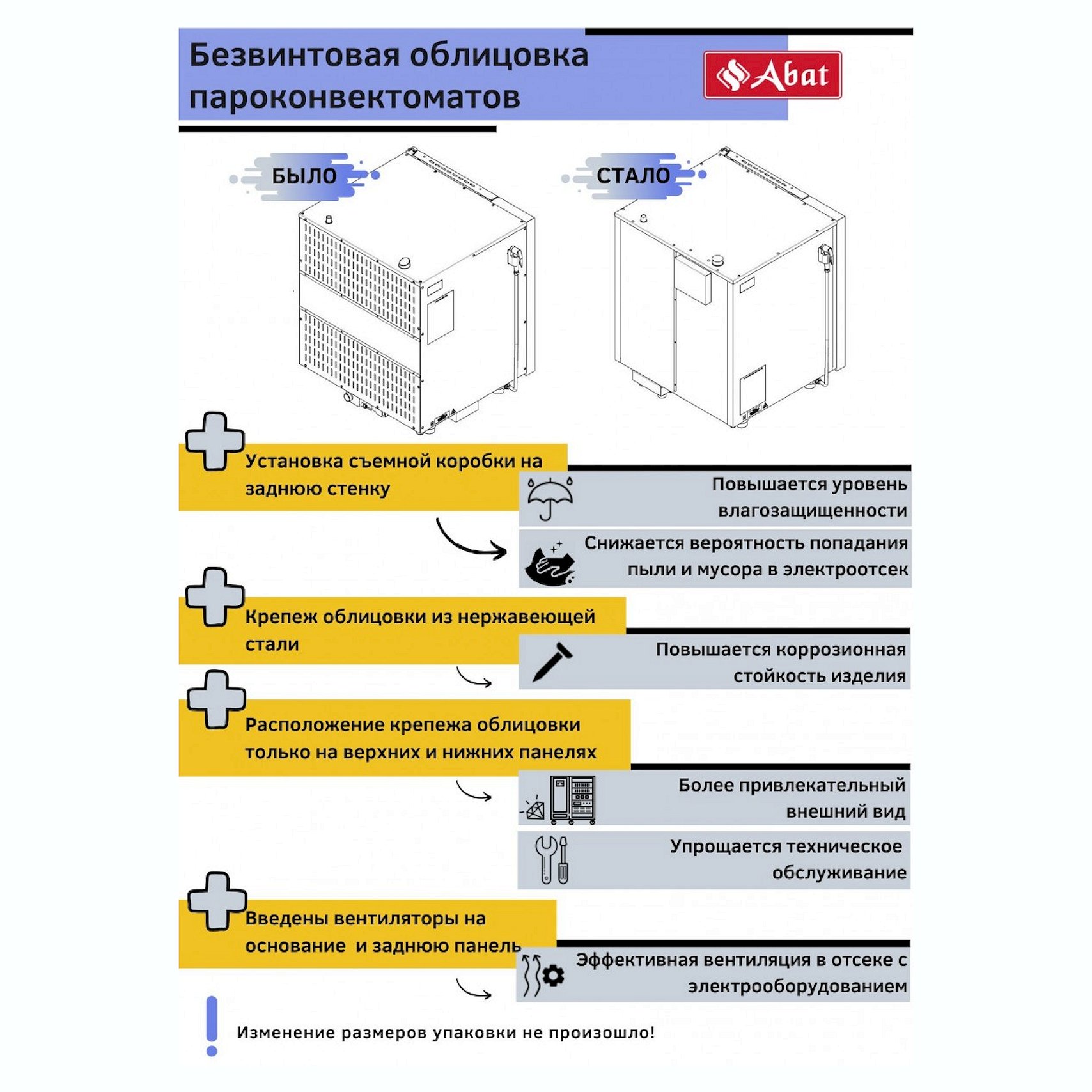 Безвинтовая облицовка пароконвектоматов

Abat

БЫЛО

СТАЛО

Установка съемной коробки на заднюю стенку

Повышается уровень влагозащищенности

Снижается вероятность попадания пыли и мусора в электроотсек

Крепеж облицовки из нержавеющей стали

Повышается коррозионная стойкость изделия

Расположение крепежа облицовки только на верхних и нижних панелях

Более привлекательный внешний вид

Упрощается техническое обслуживание

Введены вентиляторы на основание и заднюю панель

Эффективная вентиляция в отсеке с электрооборудованием

Изменение размеров упаковки не произошло!