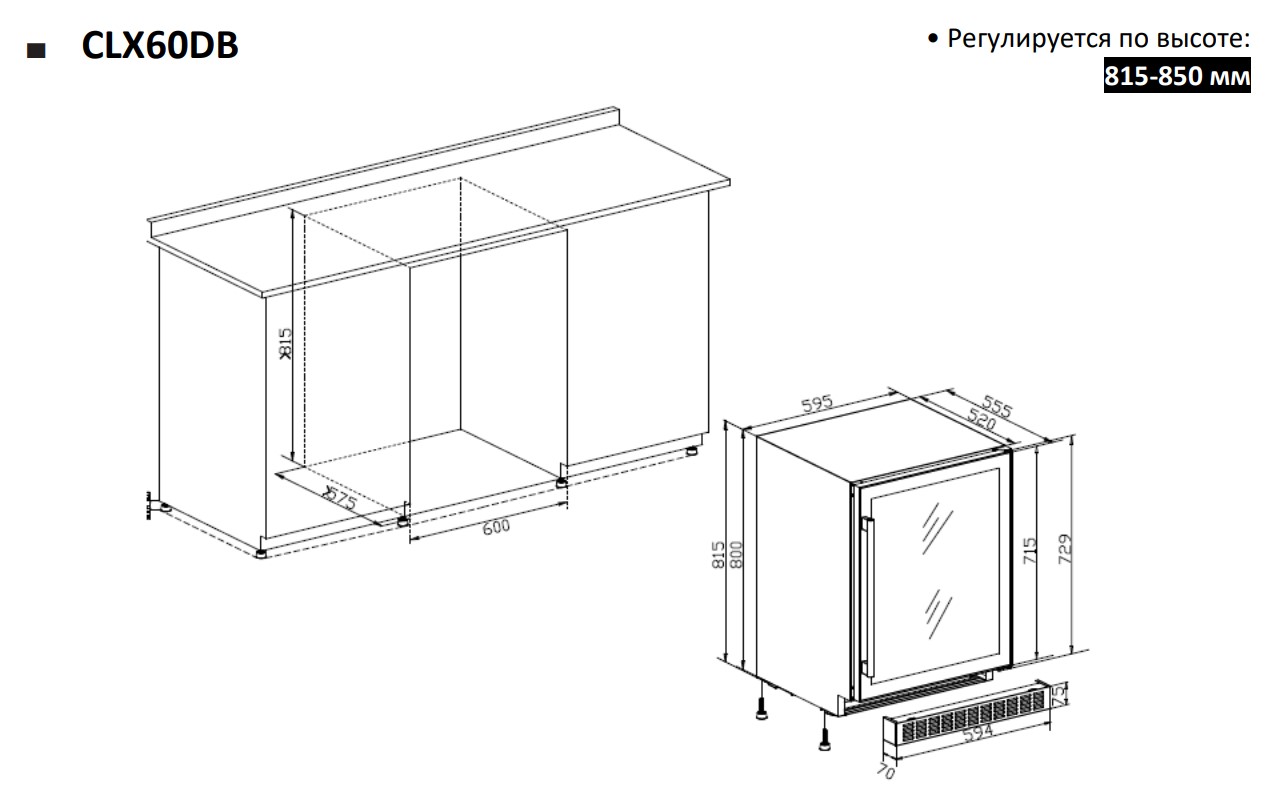 ■ CLX60DB

• Регулируется по высоте: 815-850 мм

≥815
≥575
600
595
555
520
815
800
715
729
75
594
70