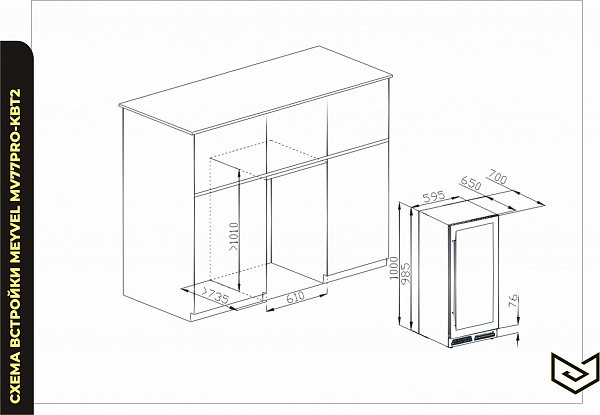 СХЕМА ВСТРОЙКИ MEYVEL MV77PRO-KBT2

>1010
>735
610
595
650
700
1000
985
76