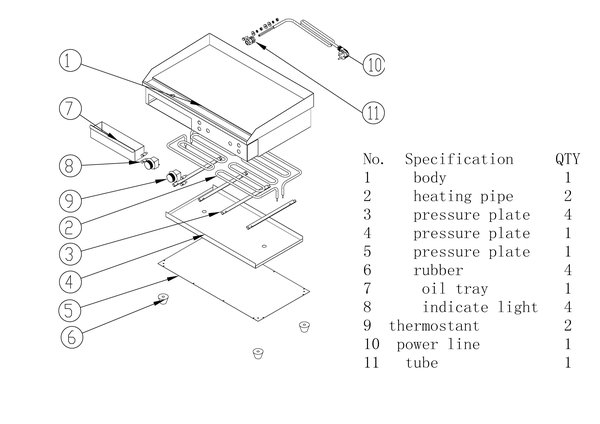 1
7
8
9
2
3
4
5
6
10
11

| No. | Specification | QTY |
|---|---|---|
| 1 | body | 1 |
| 2 | heating pipe | 2 |
| 3 | pressure plate | 4 |
| 4 | pressure plate | 1 |
| 5 | pressure plate | 1 |
| 6 | rubber | 4 |
| 7 | oil tray | 1 |
| 8 | indicate light | 4 |
| 9 | thermostant | 2 |
| 10 | power line | 1 |
| 11 | tube | 1 |