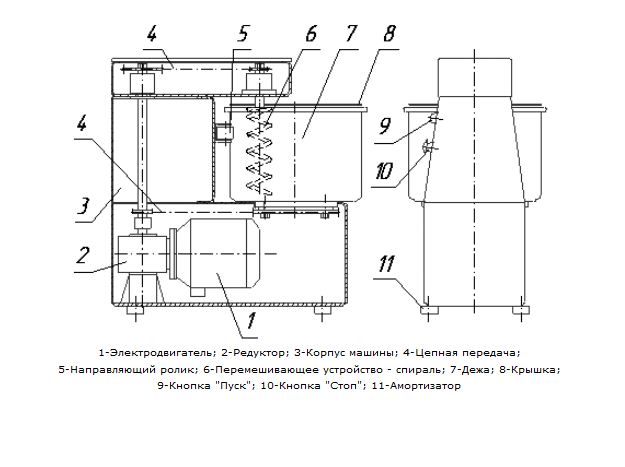 4 5 6 7 8
4
3
2
1
9
10
11

1-Электродвигатель; 2-Редуктор; 3-Корпус машины; 4-Цепная передача; 5-Направляющий ролик; 6-Перемешивающее устройство - спираль; 7-Дежа; 8-Крышка; 9-Кнопка "Пуск"; 10-Кнопка "Стоп"; 11-Амортизатор