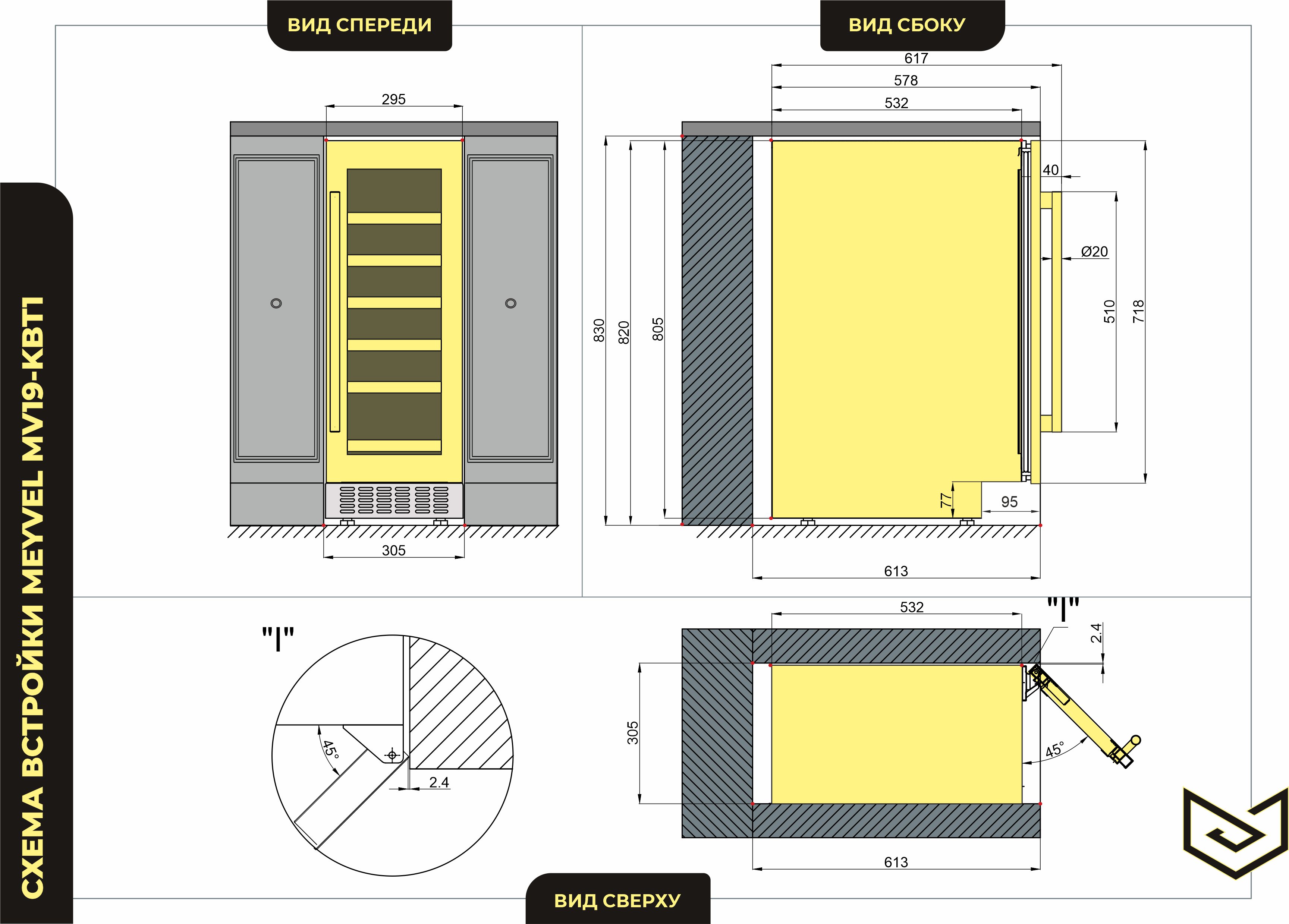 СХЕМА ВСТРОЙКИ MEYVEL MV19-KBT1

ВИД СПЕРЕДИ

295

305

ВИД СБОКУ

617
578
532
40
Ø20
510
718
830
820
805
77
95
613

"I"

45°
2.4

532
"I"
2.4
305
45°
613

ВИД СВЕРХУ