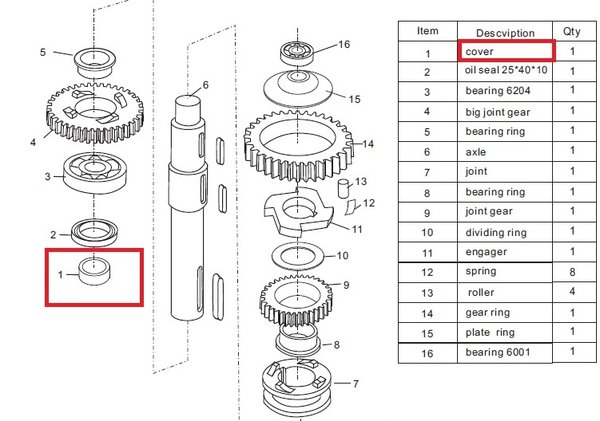 5
4
3
2
1
6
16
15
14
13
12
11
10
9
8
7

| Item | Descviption | Qty |
|---|---|---|
| 1 | cover | 1 |
| 2 | oil seal 25*40*10 | 1 |
| 3 | bearing 6204 | 1 |
| 4 | big joint gear | 1 |
| 5 | bearing ring | 1 |
| 6 | axle | 1 |
| 7 | joint | 1 |
| 8 | bearing ring | 1 |
| 9 | joint gear | 1 |
| 10 | dividing ring | 1 |
| 11 | engager | 1 |
| 12 | spring | 8 |
| 13 | roller | 4 |
| 14 | gear ring | 1 |
| 15 | plate ring | 1 |
| 16 | bearing 6001 | 1 |