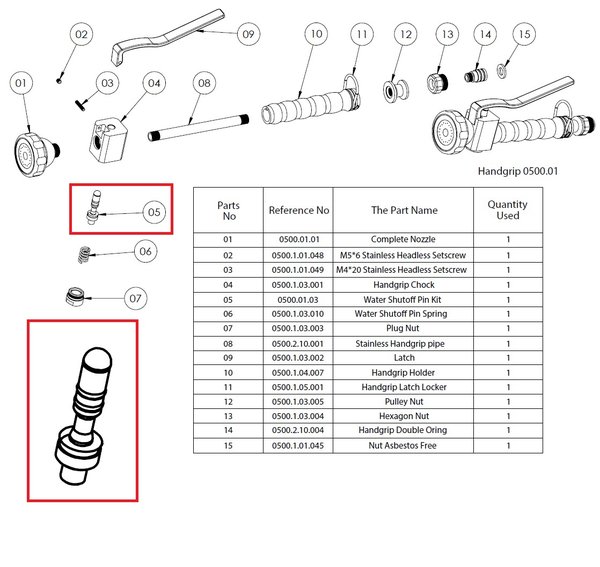 02
09
10
11
12
13
14
15
01
03
04
08

Handgrip 0500.01

05
06
07

| Parts No | Reference No | The Part Name | Quantity Used |
|---|---|---|---|
| 01 | 0500.01.01 | Complete Nozzle | 1 |
| 02 | 0500.1.01.048 | M5*6 Stainless Headless Setscrew | 1 |
| 03 | 0500.1.01.049 | M4*20 Stainless Headless Setscrew | 1 |
| 04 | 0500.1.03.001 | Handgrip Chock | 1 |
| 05 | 0500.01.03 | Water Shutoff Pin Kit | 1 |
| 06 | 0500.1.03.010 | Water Shutoff Pin Spring | 1 |
| 07 | 0500.1.03.003 | Plug Nut | 1 |
| 08 | 0500.2.10.001 | Stainless Handgrip pipe | 1 |
| 09 | 0500.1.03.002 | Latch | 1 |
| 10 | 0500.1.04.007 | Handgrip Holder | 1 |
| 11 | 0500.1.05.001 | Handgrip Latch Locker | 1 |
| 12 | 0500.1.03.005 | Pulley Nut | 1 |
| 13 | 0500.1.03.004 | Hexagon Nut | 1 |
| 14 | 0500.2.10.004 | Handgrip Double Oring | 1 |
| 15 | 0500.1.01.045 | Nut Asbestos Free | 1 |