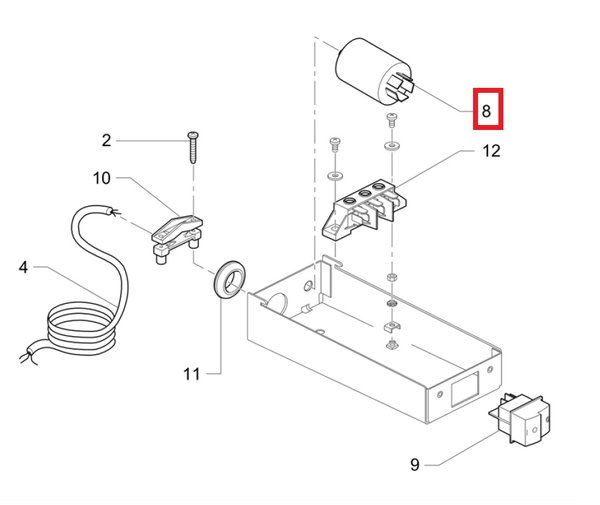 8
2
12
10
4
11
9