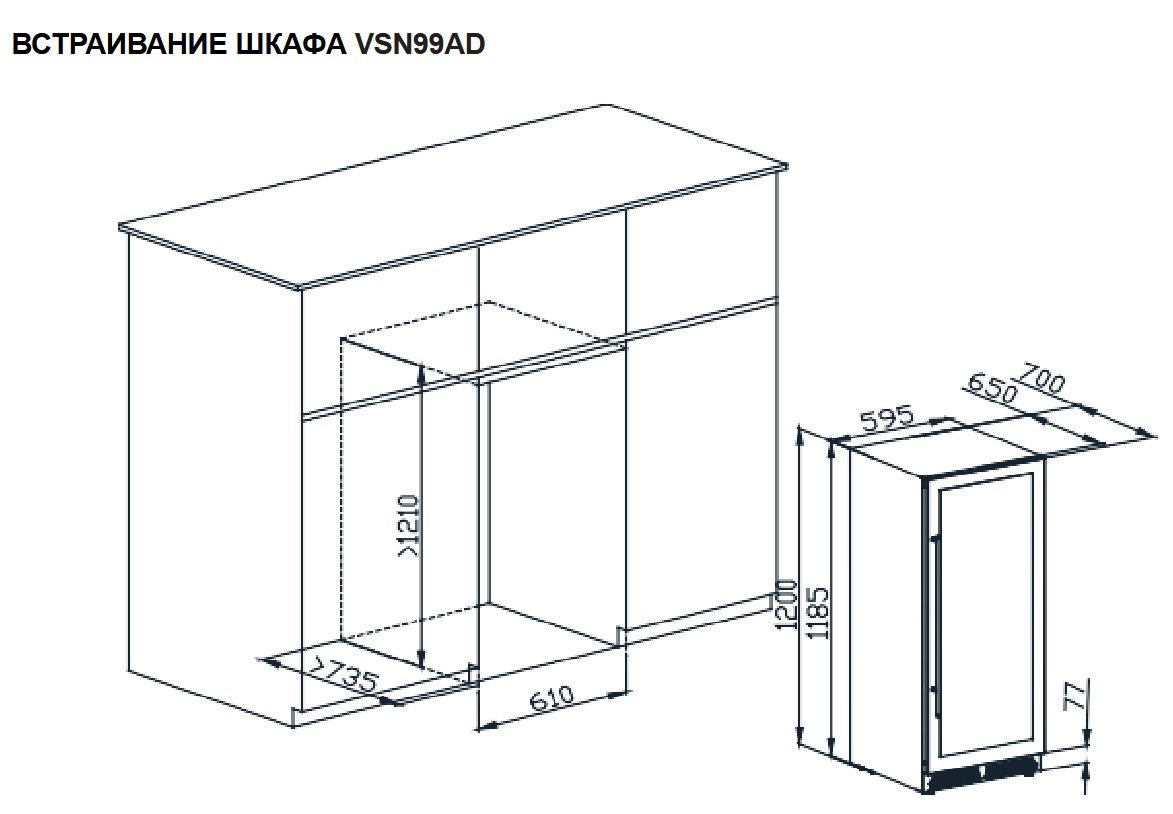 ВСТРАИВАНИЕ ШКАФА VSN99AD

>1210

>735

610

595

650

700

1200

1185

77