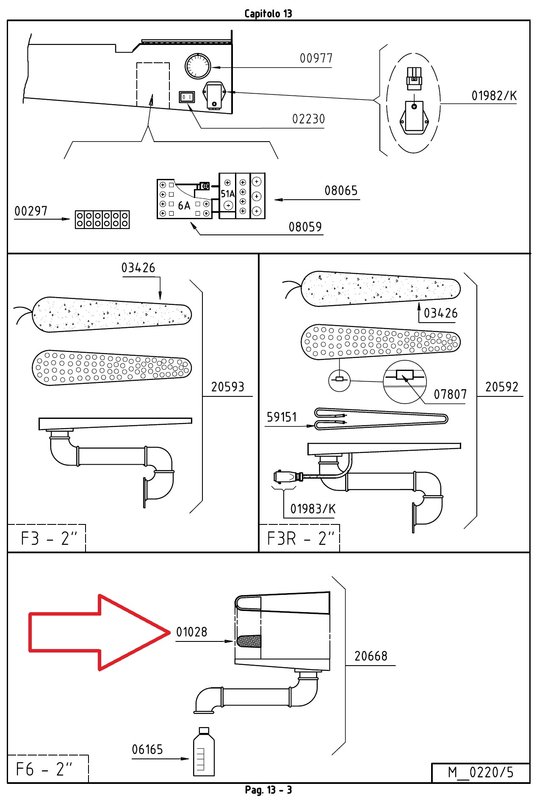 Capitolo 13

00977
01982/K
02230
51A
6A
08065
00297
08059

03426
20593
F3 - 2"

03426
07807
20592
59151
01983/K
F3R - 2"

01028
20668
06165
F6 - 2"
M_0220/5

Pag. 13 - 3