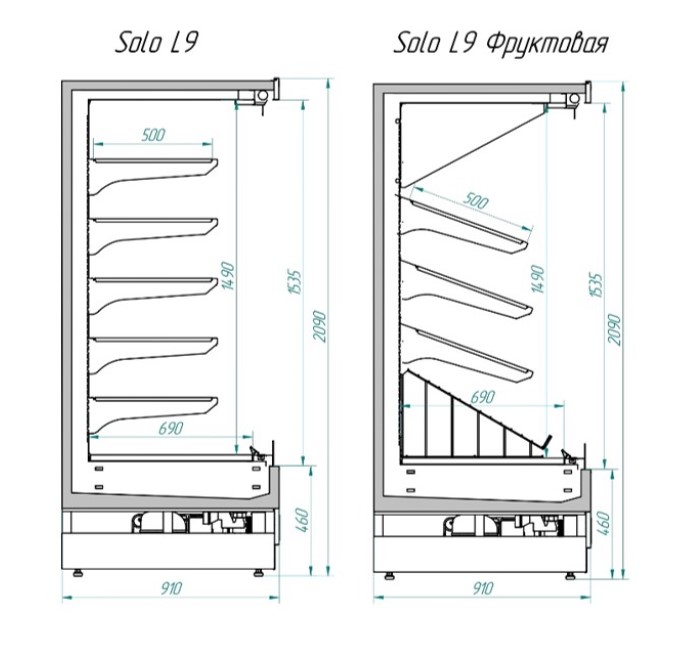 Solo L9

500

1490

1535

2090

690

460

910

Solo L9 Фруктовая

500

1490

1535

2090

690

460

910