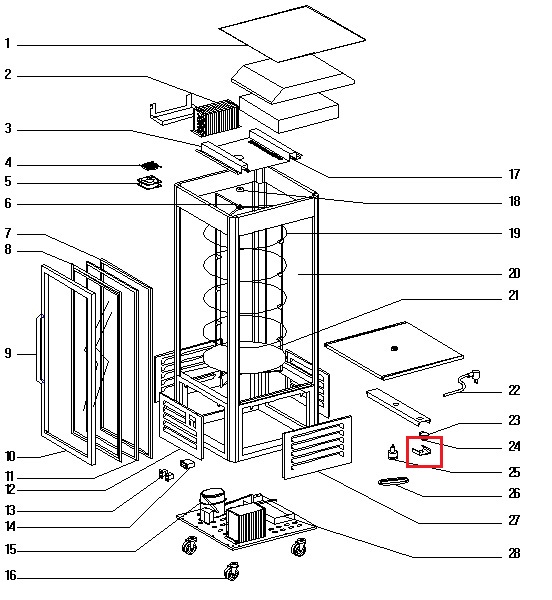 1
2
3
4
5
6
7
8
9
10
11
12
13
14
15
16
17
18
19
20
21
22
23
24
25
26
27
28