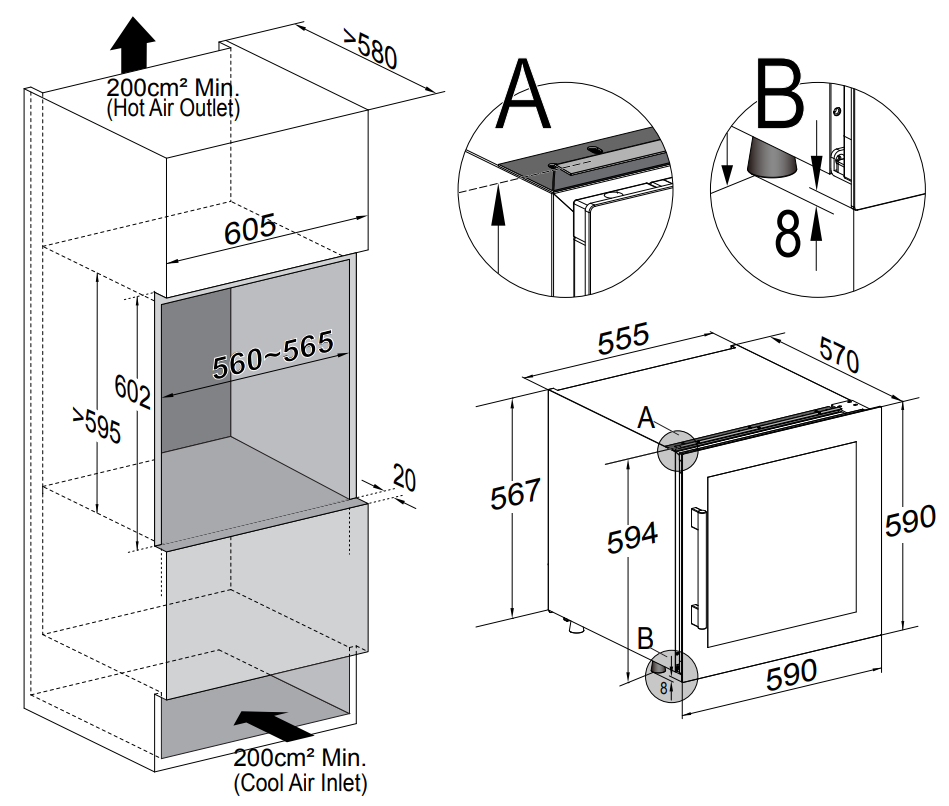 200cm² Min.
(Hot Air Outlet)

>580

605

560~565

602

>595

20

200cm² Min.
(Cool Air Inlet)

A

B

8

555

570

A

567

594

590

B

8

590