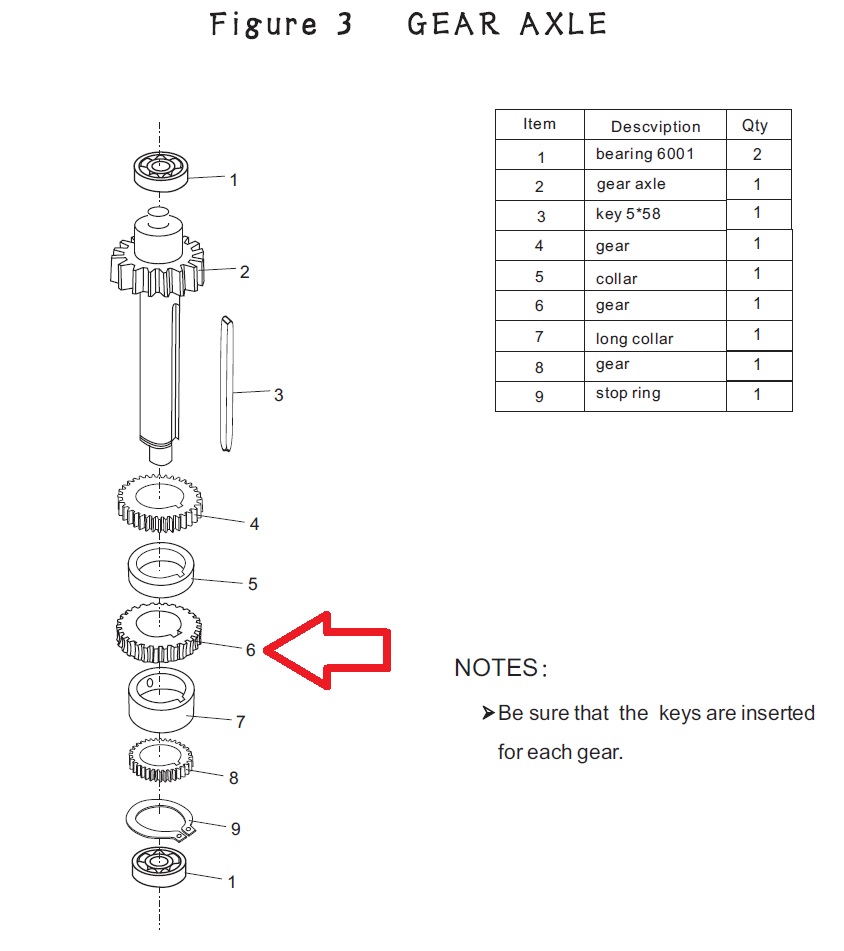 Figure 3 GEAR AXLE

1
2
3
4
5
6
7
8
9
1

| Item | Descviption | Qty |
|---|---|---|
| 1 | bearing 6001 | 2 |
| 2 | gear axle | 1 |
| 3 | key 5*58 | 1 |
| 4 | gear | 1 |
| 5 | collar | 1 |
| 6 | gear | 1 |
| 7 | long collar | 1 |
| 8 | gear | 1 |
| 9 | stop ring | 1 |

NOTES:

➤Be sure that the keys are inserted for each gear.