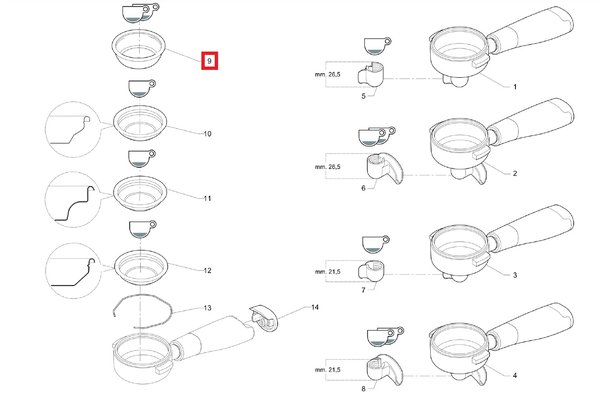 9
10
11
12
13
14
mm. 26,5
5
1
mm. 26,5
6
2
mm. 21,5
7
3
mm. 21,5
8
4