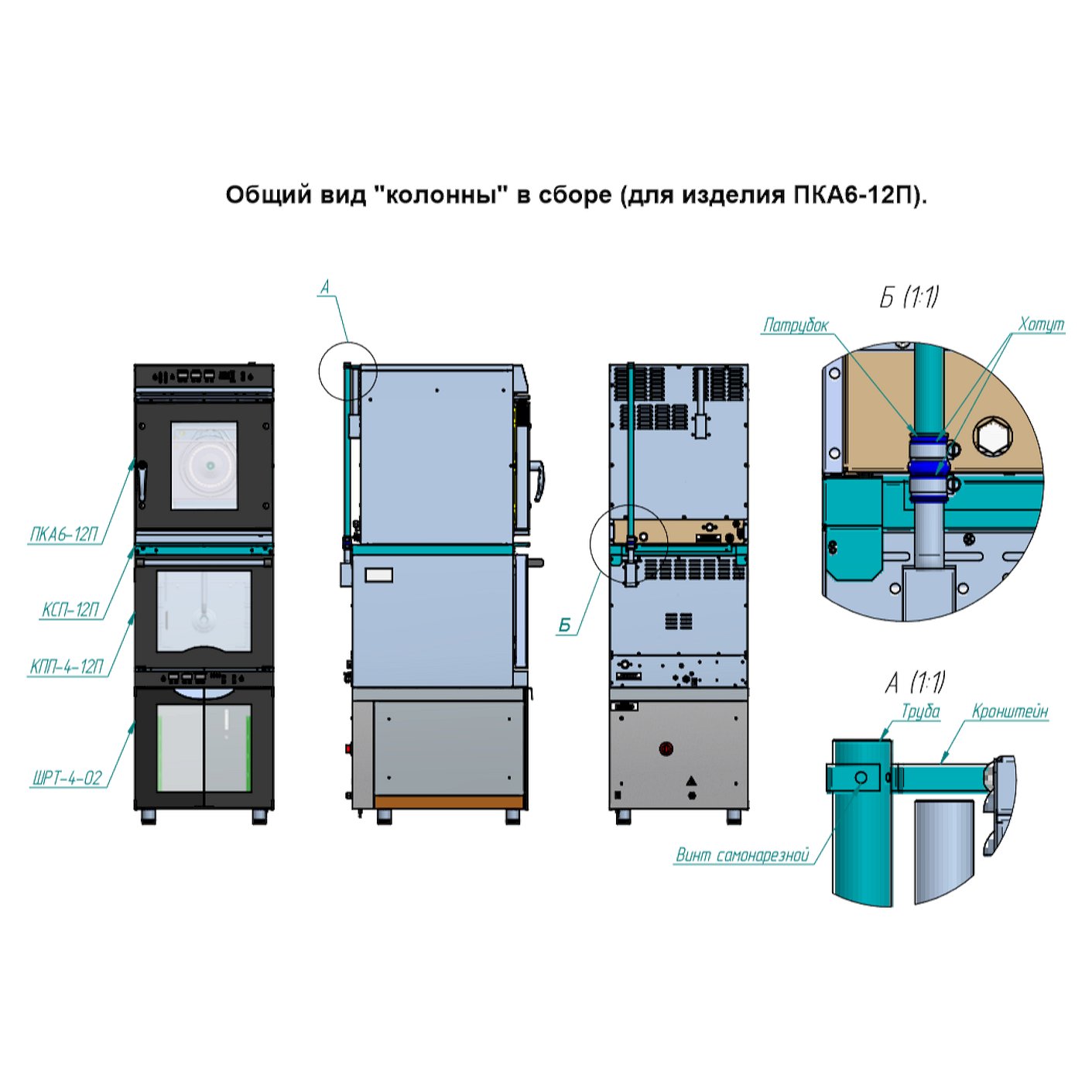 Общий вид "колонны" в сборе (для изделия ПКА6-12П).

А

ПКА6-12П

КСП-12П

КПП-4-12П

ШРТ-4-02

Б

Б (1:1)

Патрубок

Хомут

А (1:1)

Труба

Кронштейн

Винт самонарезной