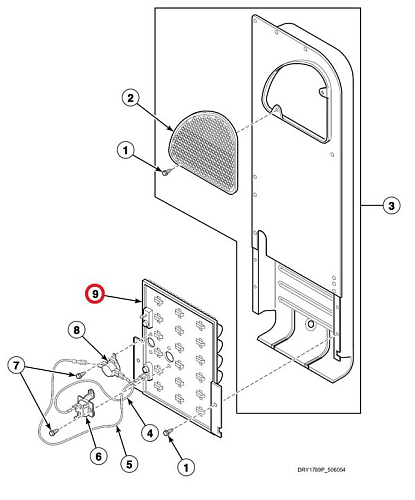 2
1
3
9
8
7
4
6
5
1
DRY1789P_506054