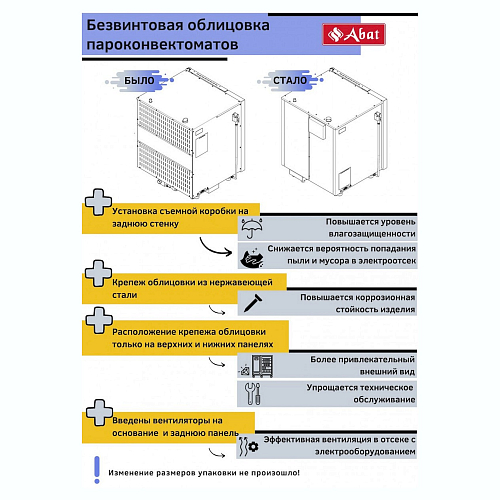 Безвинтовая облицовка пароконвектоматов

Abat

БЫЛО

СТАЛО

Установка съемной коробки на заднюю стенку

Повышается уровень влагозащищенности

Снижается вероятность попадания пыли и мусора в электроотсек

Крепеж облицовки из нержавеющей стали

Повышается коррозионная стойкость изделия

Расположение крепежа облицовки только на верхних и нижних панелях

Более привлекательный внешний вид

Упрощается техническое обслуживание

Введены вентиляторы на основание и заднюю панель

Эффективная вентиляция в отсеке с электрооборудованием

Изменение размеров упаковки не произошло!