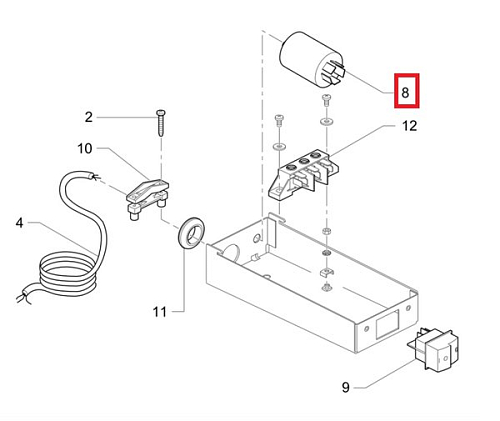 8
2
12
10
4
11
9