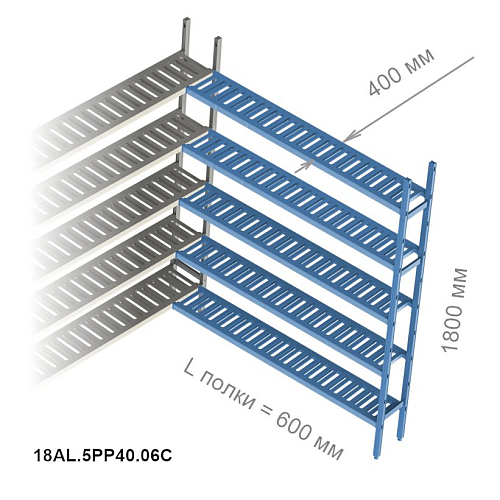 400 мм

1800 мм

L полки = 600 мм

18AL.5PP40.06C