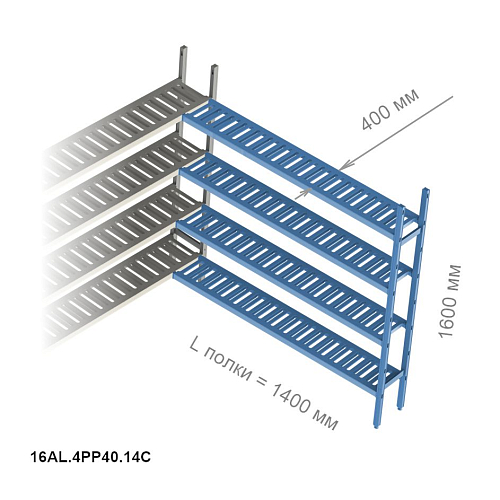 400 мм

1600 мм

L полки = 1400 мм

16AL.4PP40.14C