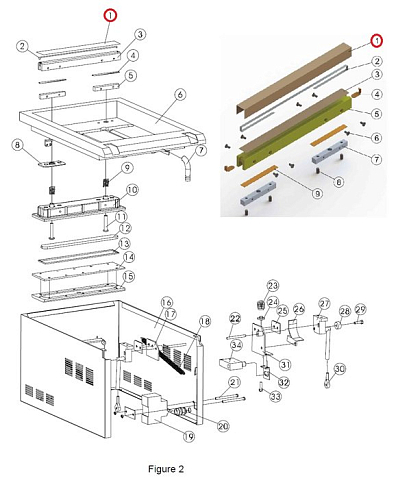 1
2
3
4
5
6
7
8
9
10
11
12
13
14
15
16
17
18
19
20
21
22
23
24
25
26
27
28
29
30
31
32
33
34

1
2
3
4
5
6
7
8
9

Figure 2