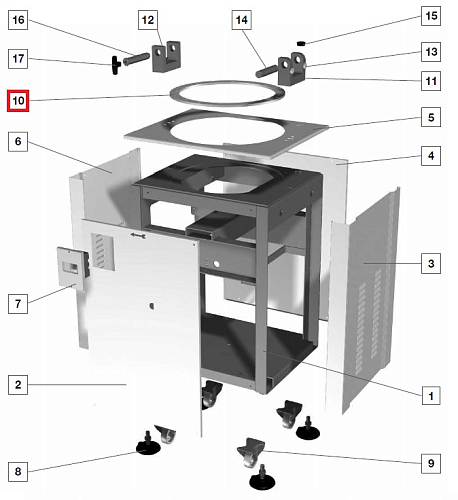 16
12
14
15
17
13
11
10
5
6
4
3
7
2
1
8
9