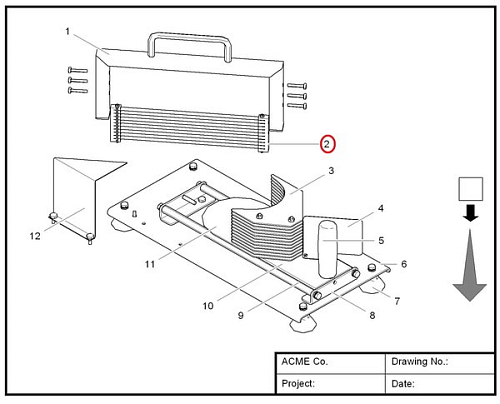 1
2
3
4
5
6
7
8
9
10
11
12

| ACME Co. | Drawing No.: |
|---|---|
| Project: | Date: |