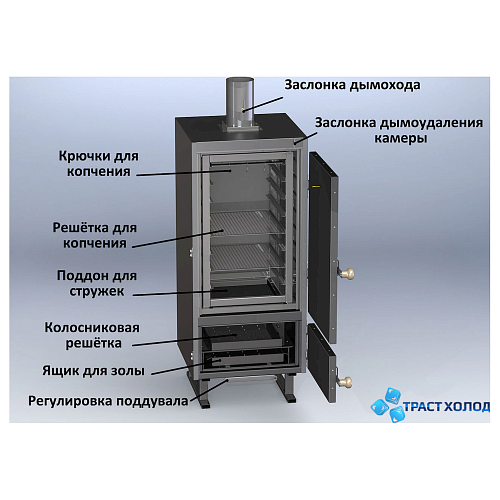 Заслонка дымохода

Заслонка дымоудаления камеры

Крючки для копчения

Решётка для копчения

Поддон для стружек

Колосниковая решётка

Ящик для золы

Регулировка поддувала

ТРАСТ ХОЛОД