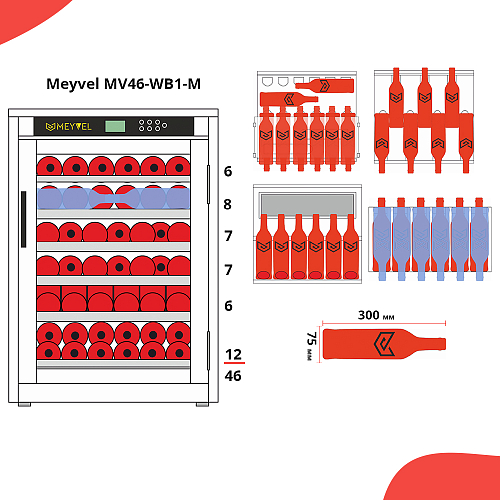 Meyvel MV46-WB1-M

MEYVEL

6

8

7

7

6

12

46

300 мм

75 мм