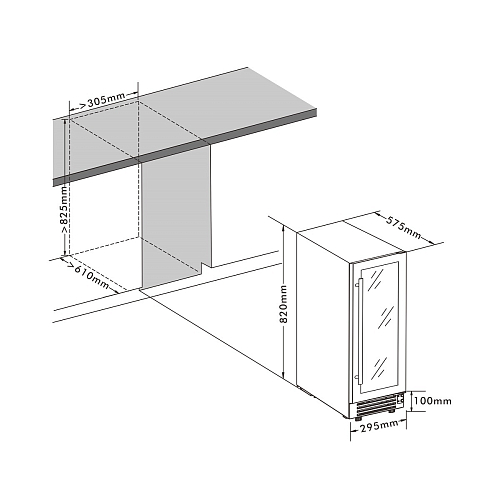 >305mm
>825mm
>610mm
575mm
820mm
100mm
295mm