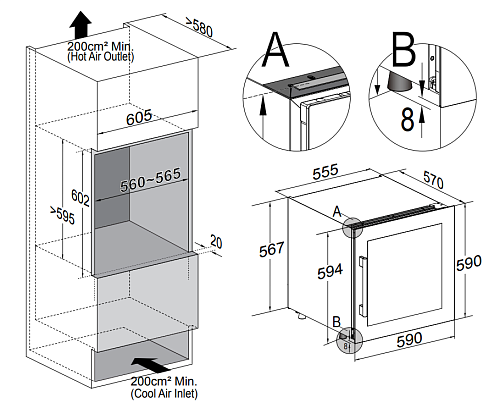 200cm² Min.
(Hot Air Outlet)

>580

605

560~565

602

>595

20

200cm² Min.
(Cool Air Inlet)

A

B

8

555

570

A

567

594

590

B

8

590