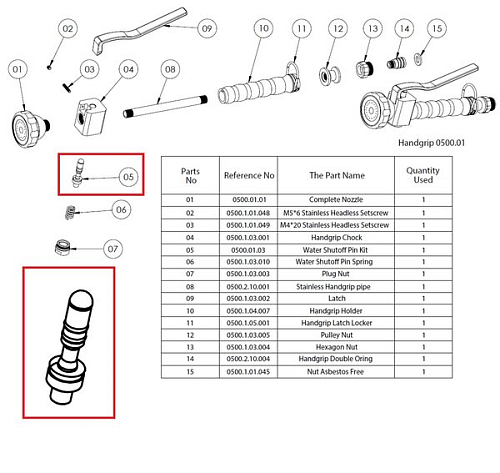 02

09

10

11

12

13

14

15

01

03

04

08

Handgrip 0500.01

05

06

07

| Parts No | Reference No | The Part Name | Quantity Used |
|---|---|---|---|
| 01 | 0500.01.01 | Complete Nozzle | 1 |
| 02 | 0500.1.01.048 | M5*6 Stainless Headless Setscrew | 1 |
| 03 | 0500.1.01.049 | M4*20 Stainless Headless Setscrew | 1 |
| 04 | 0500.1.03.001 | Handgrip Chock | 1 |
| 05 | 0500.01.03 | Water Shutoff Pin Kit | 1 |
| 06 | 0500.1.03.010 | Water Shutoff Pin Spring | 1 |
| 07 | 0500.1.03.003 | Plug Nut | 1 |
| 08 | 0500.2.10.001 | Stainless Handgrip pipe | 1 |
| 09 | 0500.1.03.002 | Latch | 1 |
| 10 | 0500.1.04.007 | Handgrip Holder | 1 |
| 11 | 0500.1.05.001 | Handgrip Latch Locker | 1 |
| 12 | 0500.1.03.005 | Pulley Nut | 1 |
| 13 | 0500.1.03.004 | Hexagon Nut | 1 |
| 14 | 0500.2.10.004 | Handgrip Double Oring | 1 |
| 15 | 0500.1.01.045 | Nut Asbestos Free | 1 |