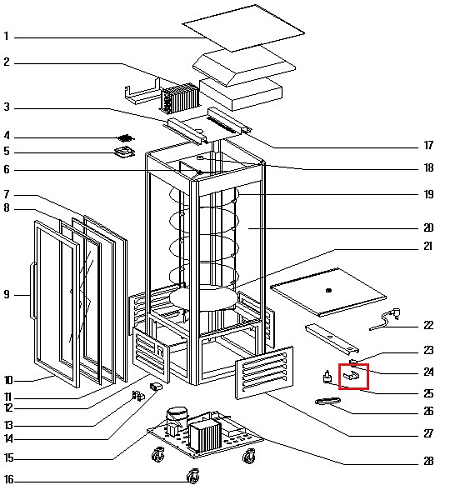 1
2
3
4
5
6
7
8
9
10
11
12
13
14
15
16
17
18
19
20
21
22
23
24
25
26
27
28