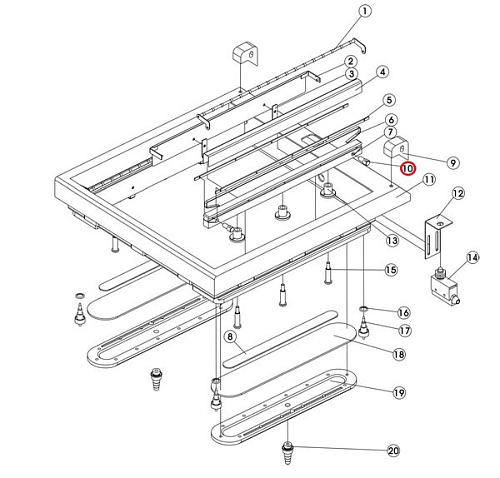 1
2
3
4
5
6
7
9
10
11
12
13
14
15
16
17
8
18
19
20