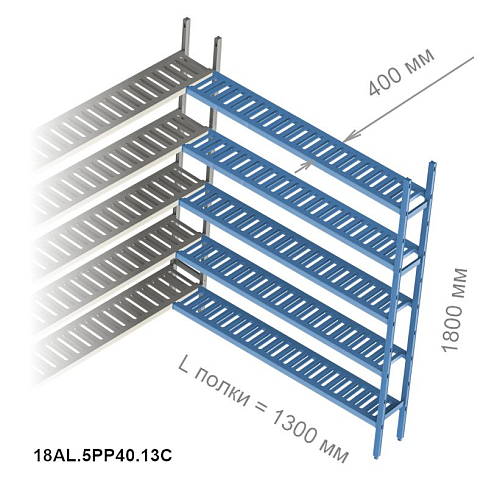 400 мм

1800 мм

L полки = 1300 мм

18AL.5PP40.13C